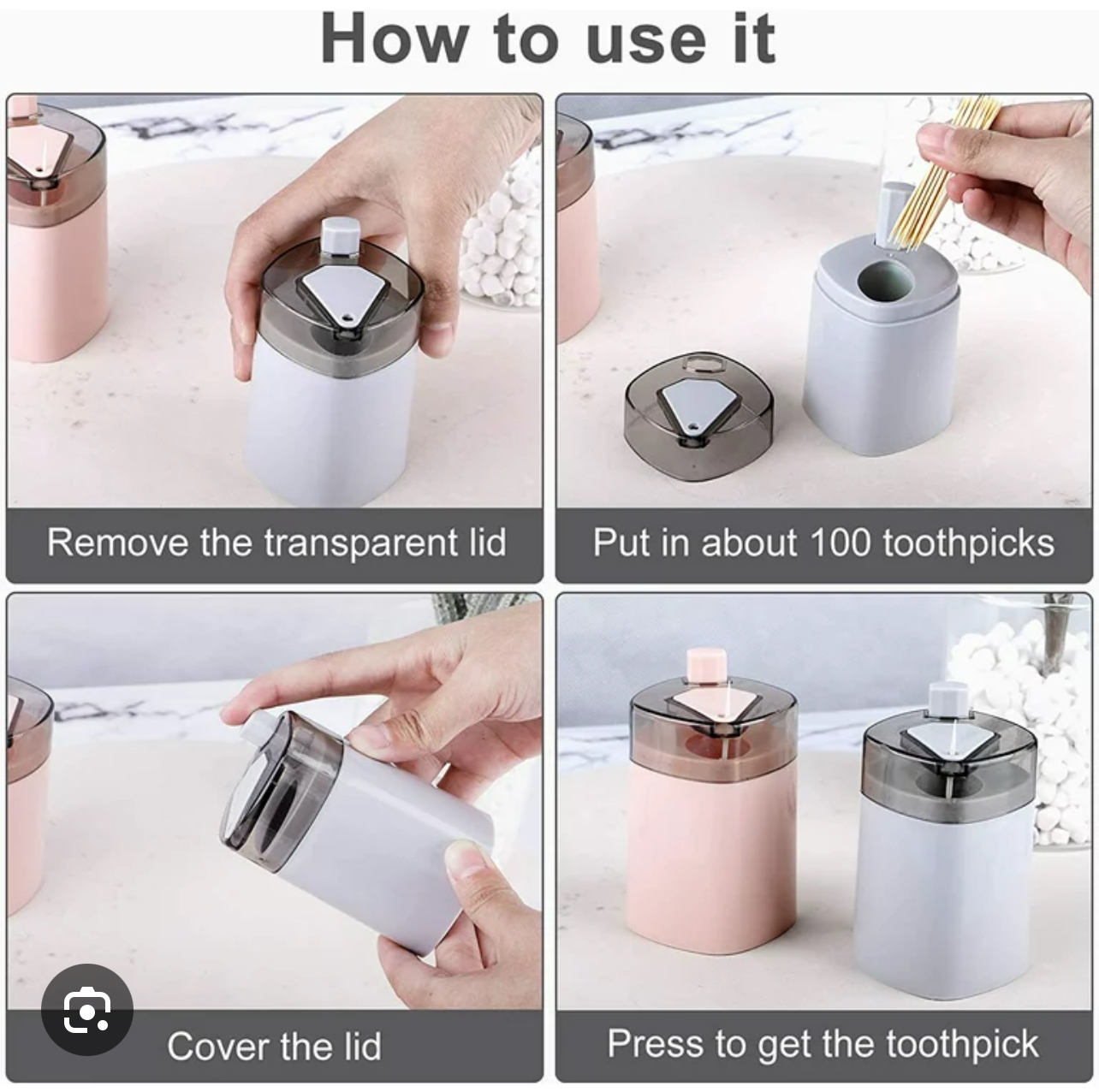 How to use it

Remove the transparent lid

Put in about 100 toothpicks

Cover the lid

Press to get the toothpick