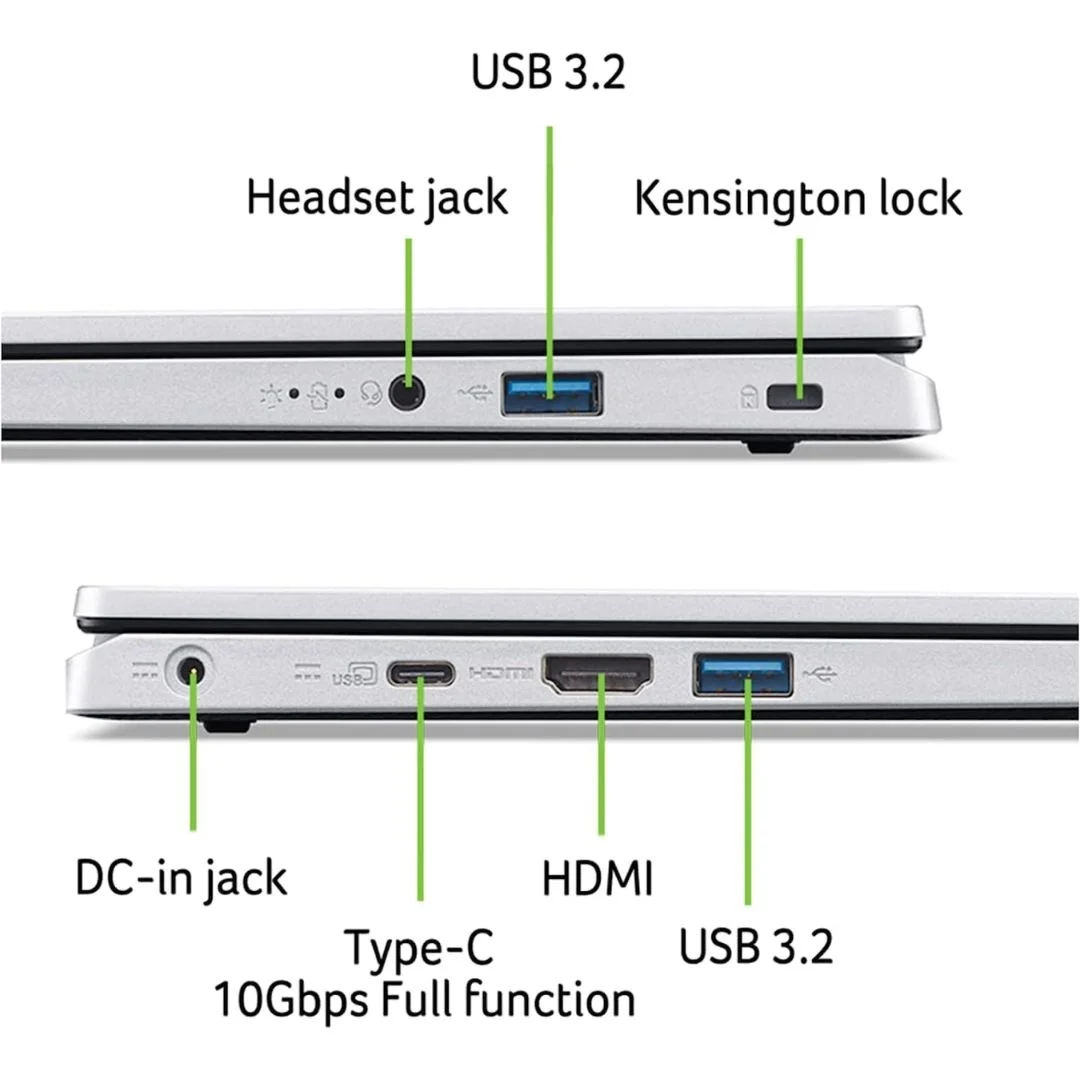 USB 3.2

Headset jack

Kensington lock

USB

HDMI

DC-in jack

Type-C
10Gbps Full function

HDMI

USB 3.2