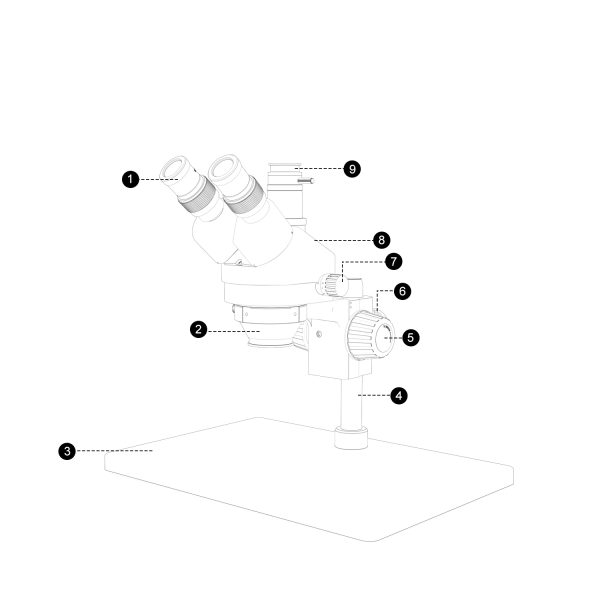 1
9
8
7
6
2
5
4
3