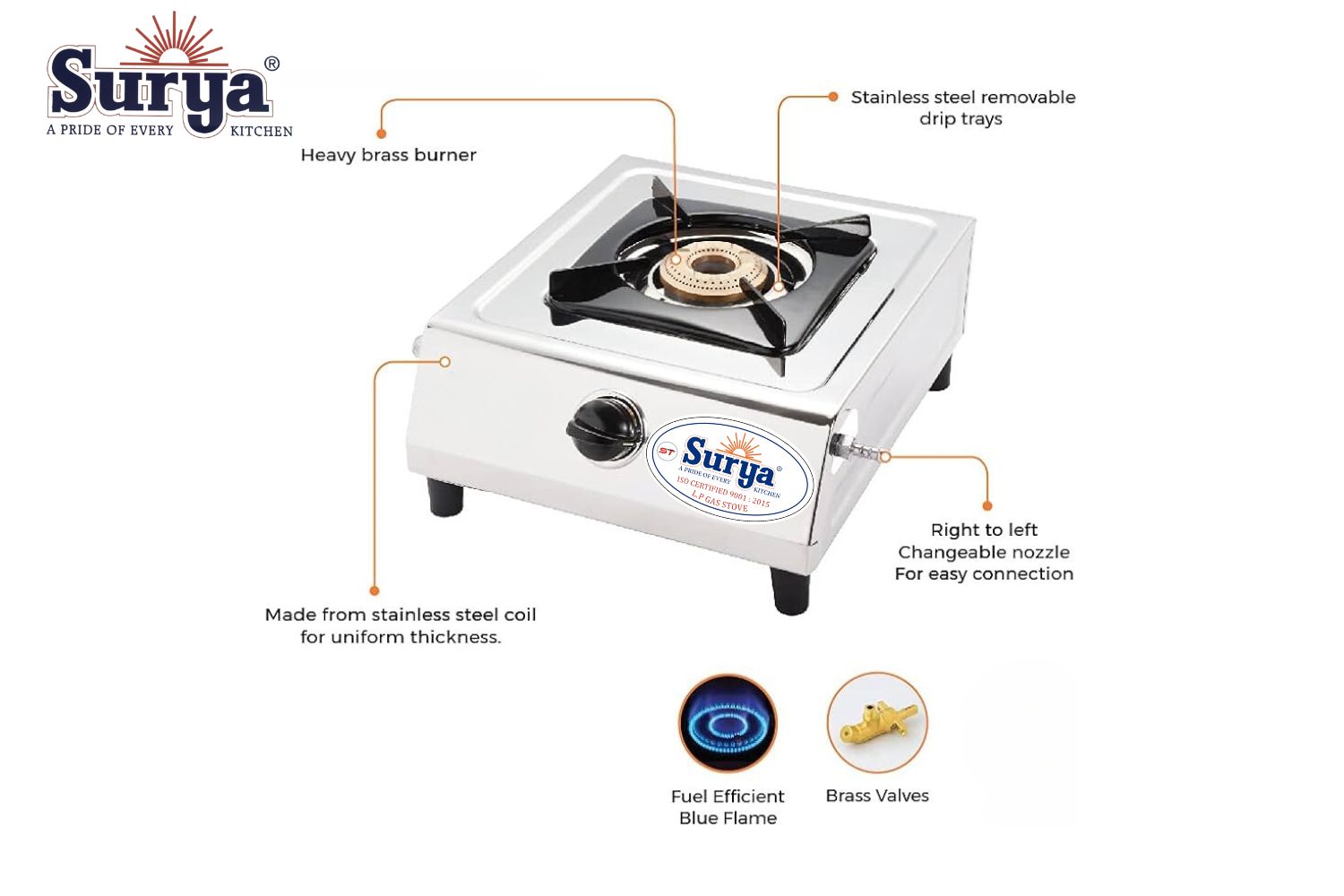 Surya®
A PRIDE OF EVERY KITCHEN

Heavy brass burner

Stainless steel removable drip trays

ST Surya®
A PRIDE OF EVERY KITCHEN
ISO CERTIFIED 9001 : 2015
L.P GAS STOVE

Right to left Changeable nozzle For easy connection

Made from stainless steel coil for uniform thickness.

Fuel Efficient Blue Flame

Brass Valves