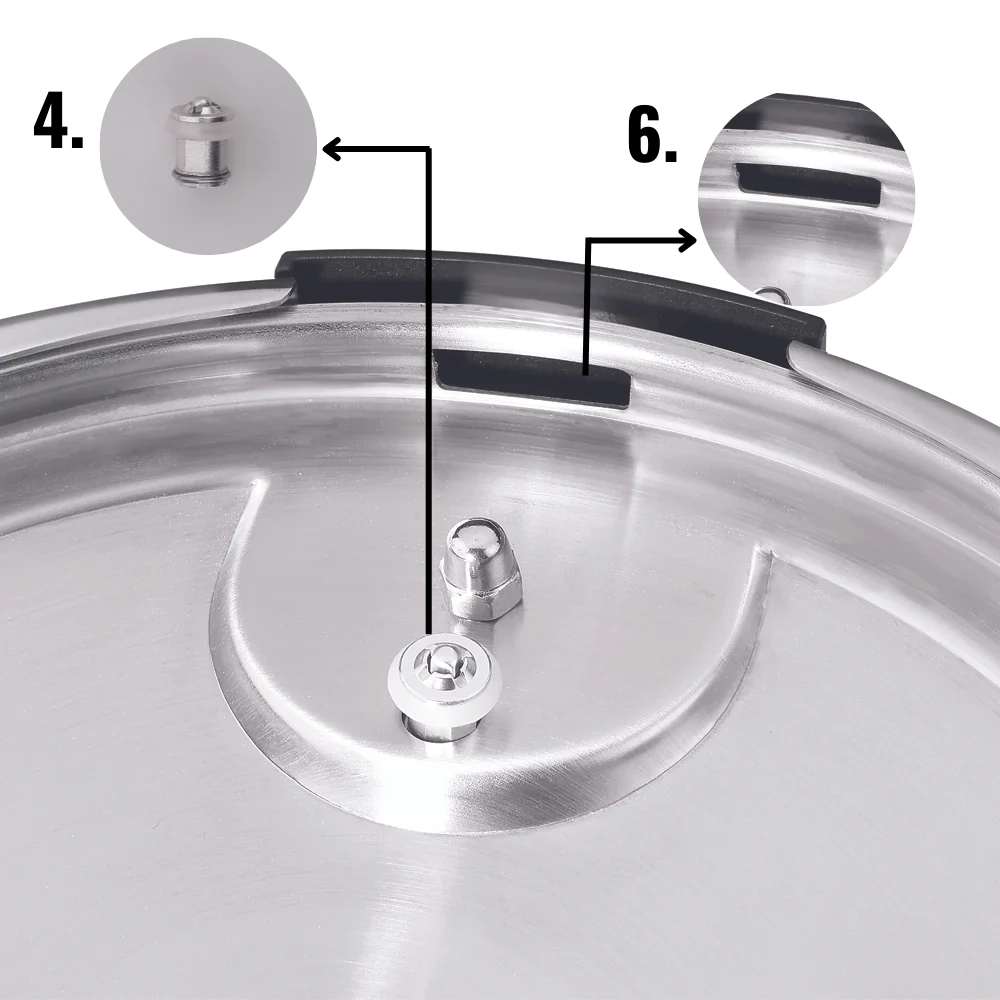 4.

6.